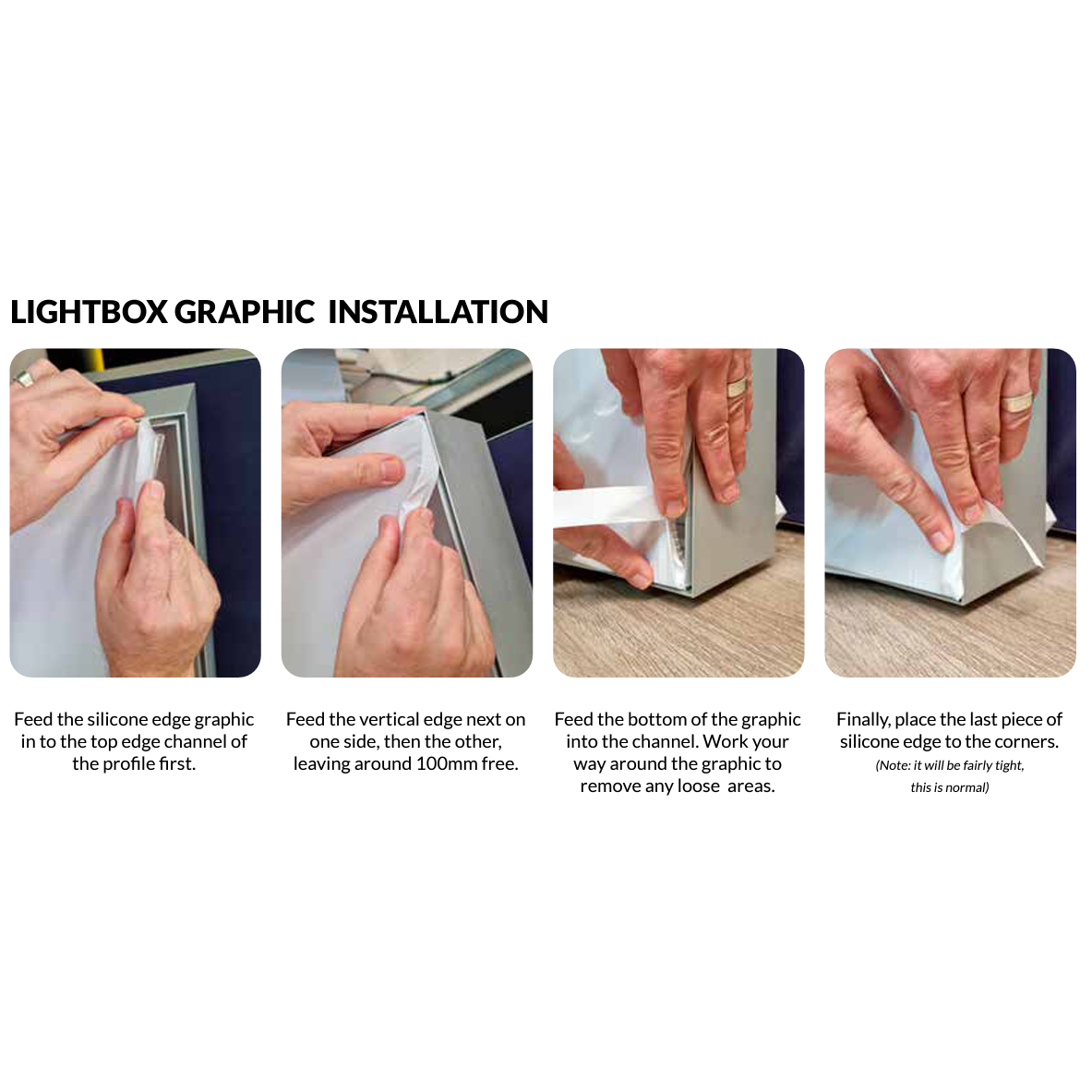 LIGHTBOX GRAPHIC INSTALLATION

Feed the silicone edge graphic in to the top edge channel of the profile first.

Feed the vertical edge next on one side, then the other, leaving around 100mm free.

Feed the bottom of the graphic into the channel. Work your way around the graphic to remove any loose areas.

Finally, place the last piece of silicone edge to the corners.
(Note: it will be fairly tight, this is normal)