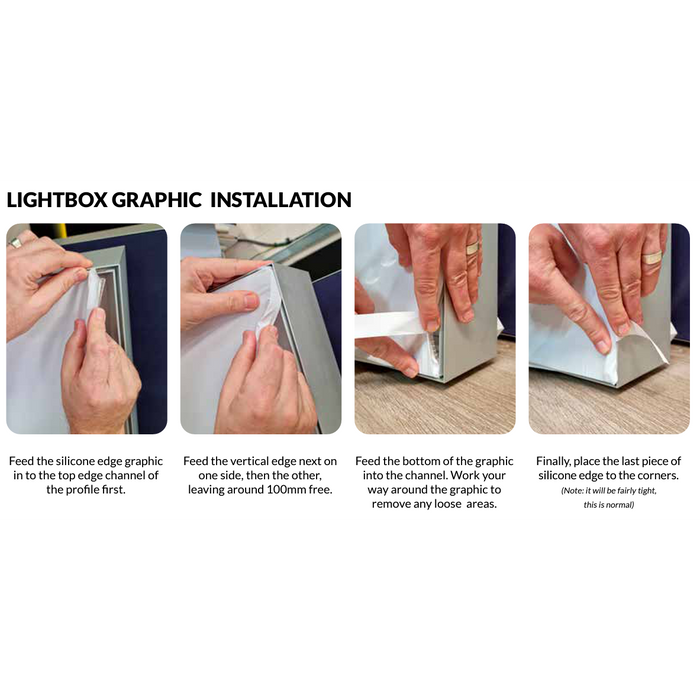 LIGHTBOX GRAPHIC INSTALLATION

Feed the silicone edge graphic in to the top edge channel of the profile first.

Feed the vertical edge next on one side, then the other, leaving around 100mm free.

Feed the bottom of the graphic into the channel. Work your way around the graphic to remove any loose areas.

Finally, place the last piece of silicone edge to the corners.
(Note: it will be fairly tight, this is normal)